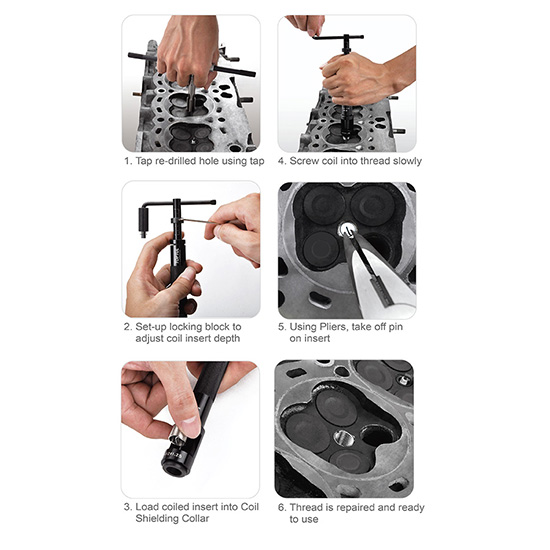 1. Tap re-drilled hole using tap

2. Set-up locking block to adjust coil insert depth

3. Load coiled insert into Coil Shielding Collar

4. Screw coil into thread slowly

5. Using Pliers, take off pin on insert

6. Thread is repaired and ready to use